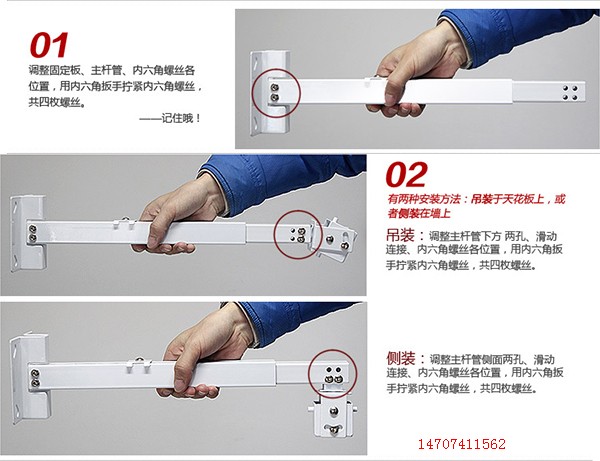 01
调整固定板、主杆管、内六角螺丝各位置，用内六角扳手拧紧内六角螺丝，共四枚螺丝。
——记住哦！

02
有两种安装方法：吊装于天花板上，或者侧装在墙上

吊装：调整主杆管下方 两孔、滑动连接、内六角螺丝各位置，用内六角扳手拧紧内六角螺丝，共四枚螺丝。

侧装：调整主杆管侧面两孔、滑动连接、内六角螺丝各位置，用内六角扳手拧紧内六角螺丝，共四枚螺丝。

14707411562